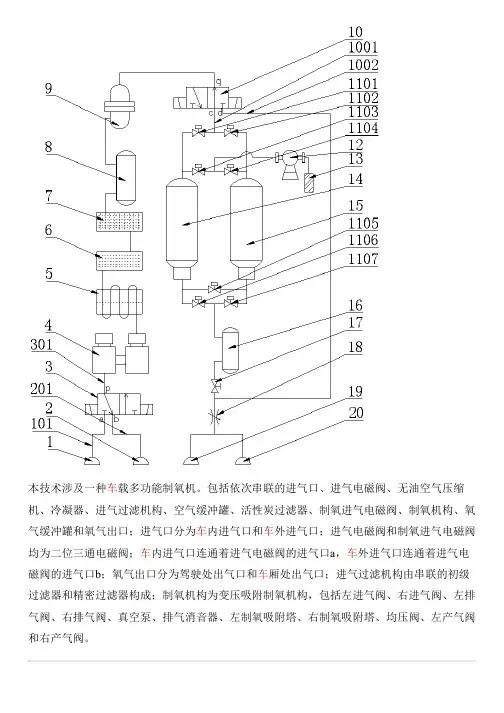 10
1001
1002
1101
1102
1103
1104
12
13
14
15
1105
1106
1107
16
17
18
19
20
9
8
7
6
5
4
301
3
201
2
101
1
q
c
d
p
a
b

本技术涉及一种车载多功能制氧机。包括依次串联的进气口、进气电磁阀、无油空气压缩机、冷凝器、进气过滤机构、空气缓冲罐、活性炭过滤器、制氧进气电磁阀、制氧机构、氧气缓冲罐和氧气出口；进气口分为车内进气口和车外进气口；进气电磁阀和制氧进气电磁阀均为二位三通电磁阀；车内进气口连通着进气电磁阀的进气口a，车外进气口连通着进气电磁阀的进气口b；氧气出口分为驾驶处出气口和车厢处出气口；进气过滤机构由串联的初级过滤器和精密过滤器构成；制氧机构为变压吸附制氧机构，包括左进气阀、右进气阀、左排气阀、右排气阀、真空泵、排气消音器、左制氧吸附塔、右制氧吸附塔、均压阀、左产气阀和右产气阀。