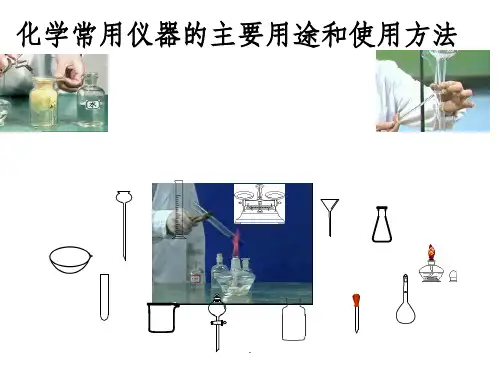 化学常用仪器的主要用途和使用方法

水