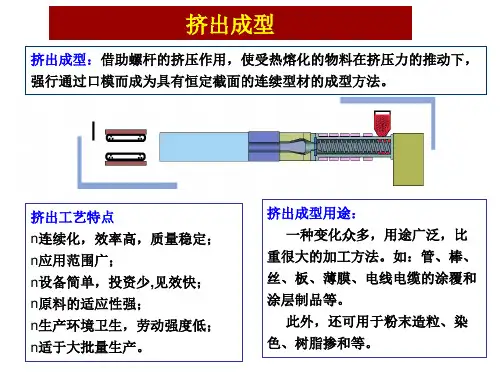 挤出成型

挤出成型：借助螺杆的挤压作用，使受热熔化的物料在挤压力的推动下，强行通过口模而成为具有恒定截面的连续型材的成型方法。

挤出工艺特点
n连续化，效率高，质量稳定；
n应用范围广；
n设备简单，投资少,见效快；
n原料的适应性强；
n生产环境卫生，劳动强度低；
n适于大批量生产。

挤出成型用途：
一种变化众多，用途广泛，比重很大的加工方法。如：管、棒、丝、板、薄膜、电线电缆的涂覆和涂层制品等。
此外，还可用于粉末造粒、染色、树脂掺和等。