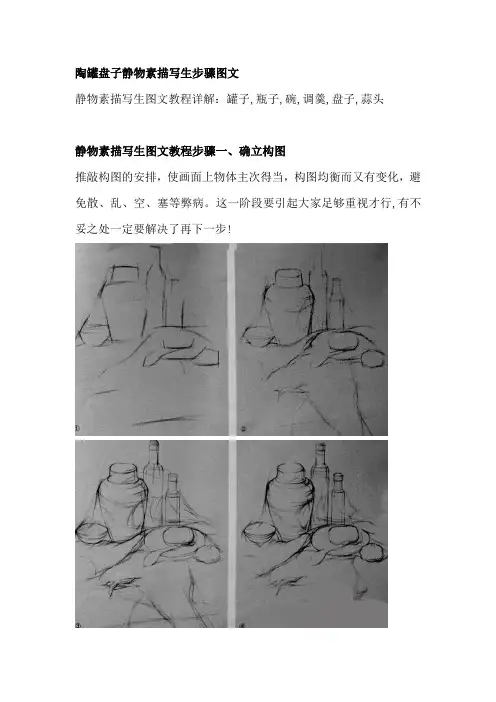 陶罐盘子静物素描写生步骤图文

静物素描写生图文教程详解：罐子，瓶子，碗，调羹，盘子，蒜头

静物素描写生图文教程步骤一、确立构图

推敲构图的安排，使画面上物体主次得当，构图均衡而又有变化，避免散、乱、空、塞等弊病。这一阶段要引起大家足够重视才行，有不妥之处一定要解决了再下一步！

①

②

③

④