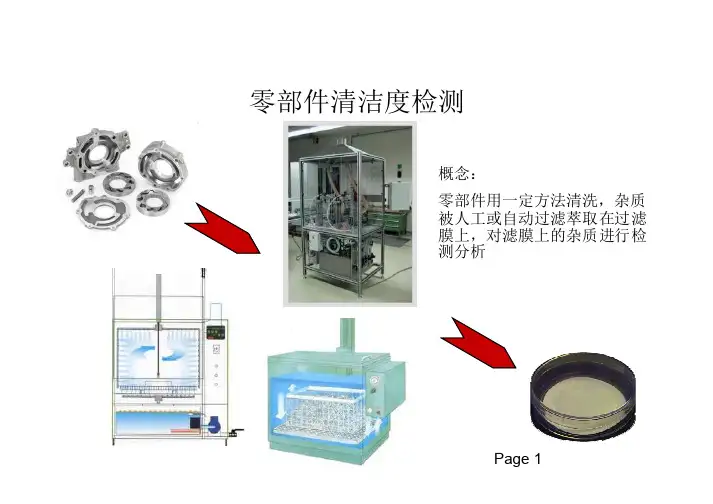 零部件清洁度检测

概念：

零部件用一定方法清洗，杂质被人工或自动过滤萃取在过滤膜上，对滤膜上的杂质进行检测分析

Page 1