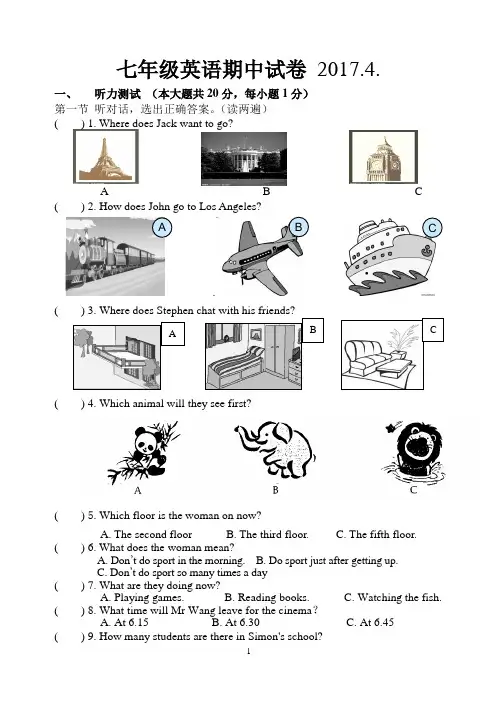 七年级英语期中试卷 2017.4.

一、 听力测试 （本大题共 20 分，每小题 1 分）

第一节 听对话，选出正确答案。（读两遍）

( ) 1. Where does Jack want to go?

A B C

( ) 2. How does John go to Los Angeles?

A B C

( ) 3. Where does Stephen chat with his friends?

A B C

( ) 4. Which animal will they see first?

A B C

( ) 5. Which floor is the woman on now?

A. The second floor B. The third floor. C. The fifth floor.

( ) 6. What does the woman mean?

A. Don't do sport in the morning. B. Do sport just after getting up.

C. Don't do sport so many times a day

( ) 7. What are they doing now?

A. Playing games. B. Reading books. C. Watching the fish.

( ) 8. What time will Mr Wang leave for the cinema?

A. At 6.15 B. At 6.30 C. At 6.45

( ) 9. How many students are there in Simon's school?

1