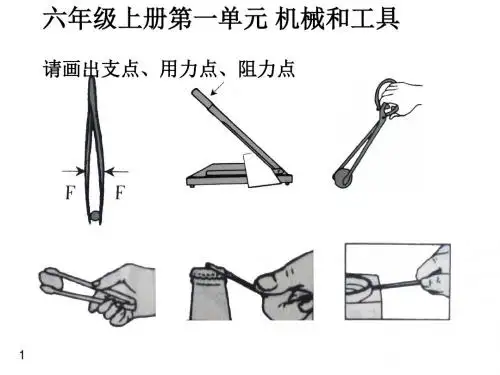 六年级上册第一单元 机械和工具

请画出支点、用力点、阻力点

F F

1