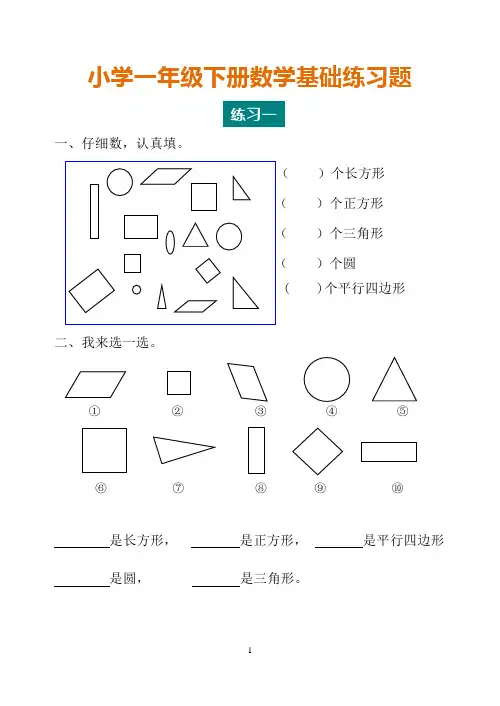 小学一年级下册数学基础练习题

练习一

一、仔细数，认真填。

（　　）个长方形

（　　）个正方形

（　　）个三角形

（　　）个圆

（　　）个平行四边形

二、我来选一选。

①　②　③　④　⑤

⑥　⑦　⑧　⑨　⑩

________是长方形，　________是正方形，　________是平行四边形

________是圆，　________是三角形。

1