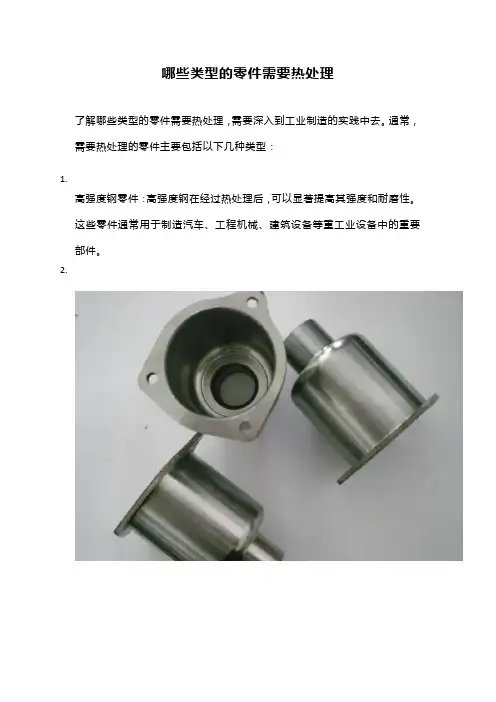 哪些类型的零件需要热处理

了解哪些类型的零件需要热处理，需要深入到工业制造的实践中去。通常，需要热处理的零件主要包括以下几种类型：

1.

高强度钢零件：高强度钢在经过热处理后，可以显著提高其强度和耐磨性。这些零件通常用于制造汽车、工程机械、建筑设备等重工业设备中的重要部件。

2.