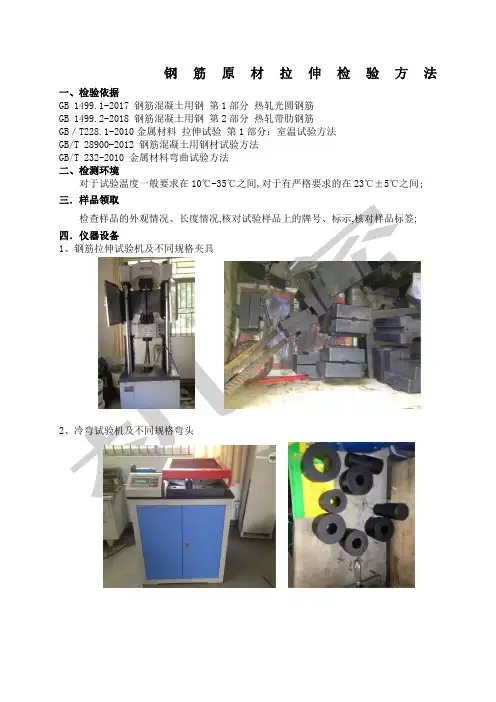 钢 筋 原 材 拉 伸 检 验 方 法

一、检验依据
GB 1499.1-2017 钢筋混凝土用钢 第 1 部分 热轧光圆钢筋
GB 1499.2-2018 钢筋混凝土用钢 第 2 部分 热轧带肋钢筋
GB / T228.1-2010 金属材料 拉伸试验 第 1 部分：室温试验方法
GB/T 28900-2012 钢筋混凝土用钢材试验方法
GB/T 232-2010 金属材料弯曲试验方法

二、检测环境
对于试验温度一般要求在 10℃-35℃之间,对于有严格要求的在 23℃±5℃之间;

三．样品领取
检查样品的外观情况、长度情况,核对试验样品上的牌号、标示,核对样品标签;

四．仪器设备
1、钢筋拉伸试验机及不同规格夹具

2、冷弯试验机及不同规格弯头