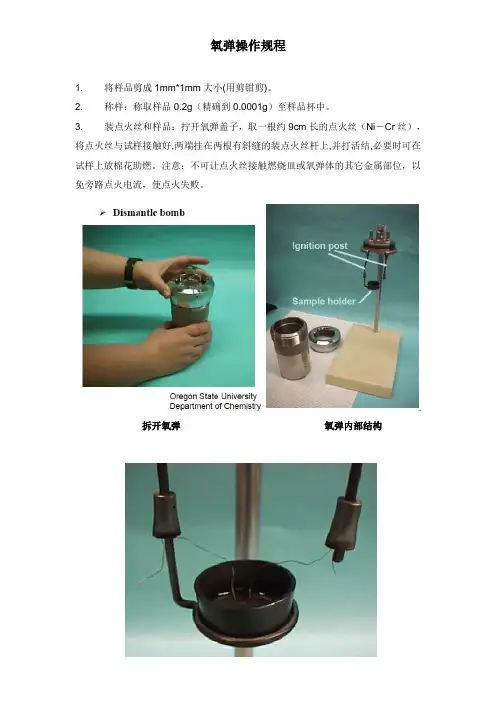 氧弹操作规程

1. 将样品剪成 1mm*1mm 大小(用剪钳剪)。

2. 称样：称取样品 0.2g（精确到 0.0001g）至样品杯中。

3. 装点火丝和样品：拧开氧弹盖子，取一根约 9cm 长的点火丝（Ni－Cr 丝），将点火丝与试样接触好,两端挂在两根有斜缝的装点火丝杆上,并打活结,必要时可在试样上放棉花助燃。注意：不可让点火丝接触燃烧皿或氧弹体的其它金属部位，以免旁路点火电流，使点火失败。

➢ Dismantle bomb

Ignition post

Sample holder

Oregon State University
Department of Chemistry

拆开氧弹

氧弹内部结构