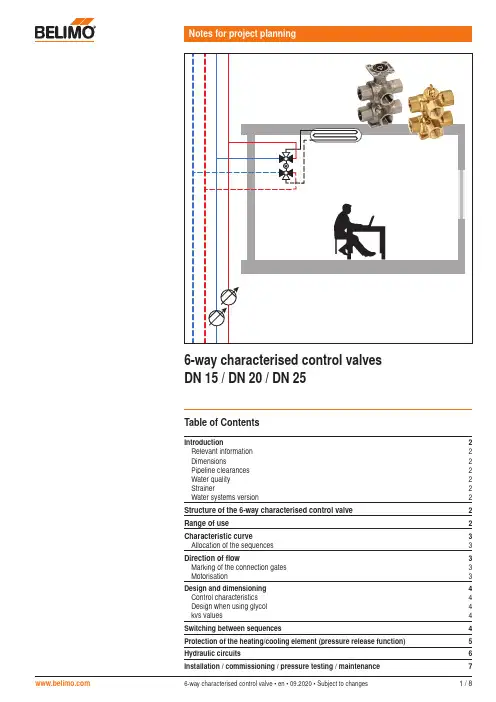 BELIMO

Notes for project planning

6-way characterised control valves
DN 15 / DN 20 / DN 25

Table of Contents

| | |
|---|---|
| Introduction | 2 |
| Relevant information | 2 |
| Dimensions | 2 |
| Pipeline clearances | 2 |
| Water quality | 2 |
| Strainer | 2 |
| Water systems version | 2 |
| Structure of the 6-way characterised control valve | 2 |
| Range of use | 2 |
| Characteristic curve | 3 |
| Allocation of the sequences | 3 |
| Direction of flow | 3 |
| Marking of the connection gates | 3 |
| Motorisation | 3 |
| Design and dimensioning | 4 |
| Control characteristics | 4 |
| Design when using glycol | 4 |
| kvs values | 4 |
| Switching between sequences | 4 |
| Protection of the heating/cooling element (pressure release function) | 5 |
| Hydraulic circuits | 6 |
| Installation / commissioning / pressure testing / maintenance | 7 |

www.belimo.com
6-way characterised control valve • en • 09.2020 • Subject to changes
1 / 8