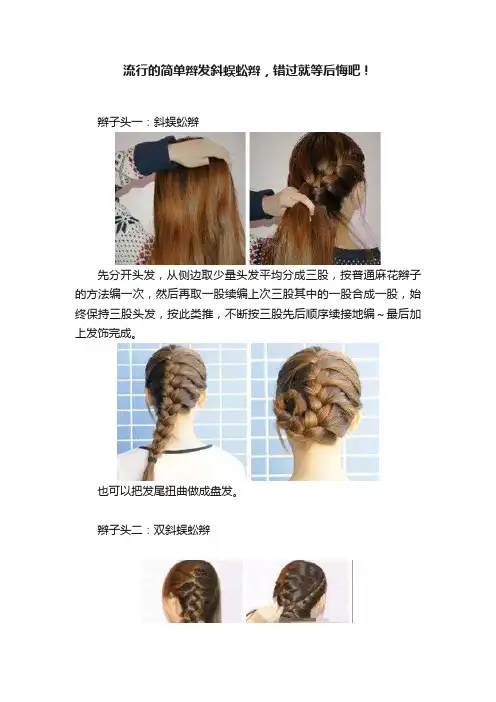 流行的简单辫发斜蜈蚣辫，错过就等后悔吧！

辫子头一：斜蜈蚣辫

先分开头发，从侧边取少量头发平均分成三股，按普通麻花辫子的方法编一次，然后再取一股续编上次三股其中的一股合成一股，始终保持三股头发，按此类推，不断按三股先后顺序续接地编～最后加上发饰完成。

也可以把发尾扭曲做成盘发。

辫子头二：双斜蜈蚣辫