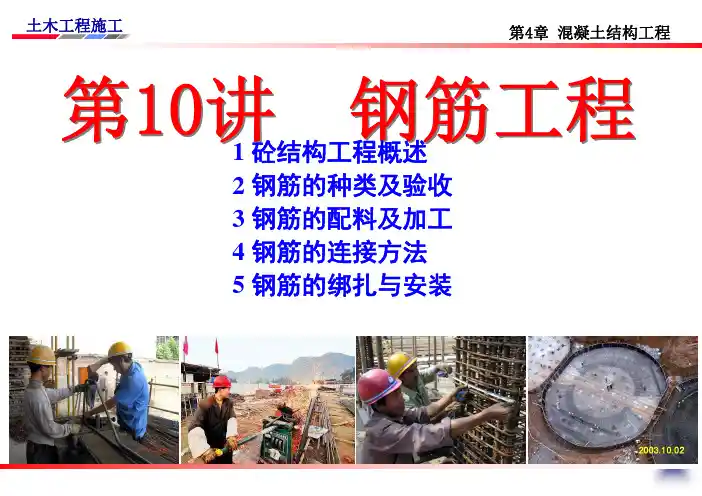 土木工程施工

第4章 混凝土结构工程

第10讲 钢筋工程

1 砼结构工程概述
2 钢筋的种类及验收
3 钢筋的配料及加工
4 钢筋的连接方法
5 钢筋的绑扎与安装

2003.10.02