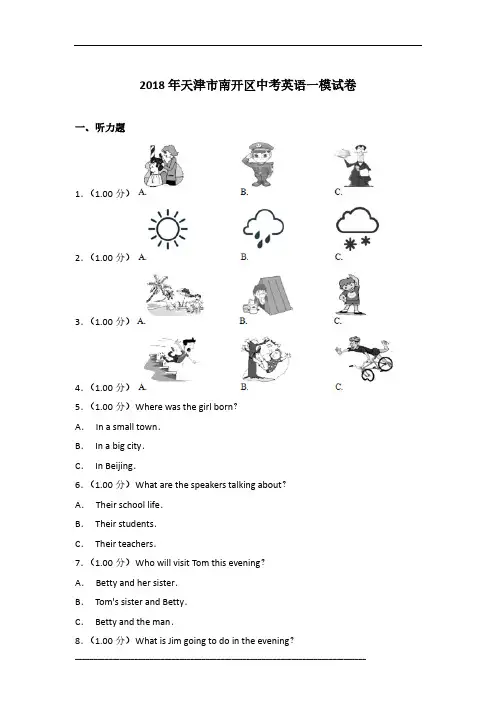 2018 年天津市南开区中考英语一模试卷

一、听力题

1.（1.00 分）A. B. C.

2.（1.00 分）A. B. C.

3.（1.00 分）A. B. C.

4.（1.00 分）A. B. C.

5.（1.00 分）Where was the girl born?

A. In a small town.

B. In a big city.

C. In Beijing.

6.（1.00 分）What are the speakers talking about?

A. Their school life.

B. Their students.

C. Their teachers.

7.（1.00 分）Who will visit Tom this evening?

A. Betty and her sister.

B. Tom's sister and Betty.

C. Betty and the man.

8.（1.00 分）What is Jim going to do in the evening?