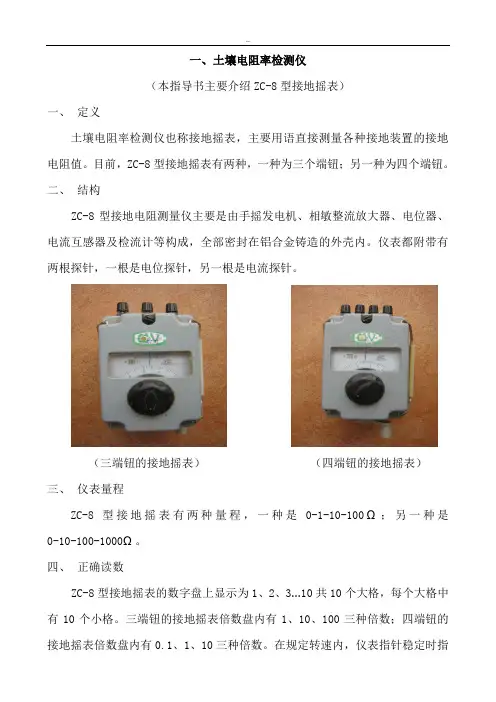 --

一、土壤电阻率检测仪

（本指导书主要介绍 ZC-8 型接地摇表）

一、 定义

土壤电阻率检测仪也称接地摇表，主要用语直接测量各种接地装置的接地电阻值。目前，ZC-8 型接地摇表有两种，一种为三个端钮；另一种为四个端钮。

二、 结构

ZC-8 型接地电阻测量仪主要是由手摇发电机、相敏整流放大器、电位器、电流互感器及检流计等构成，全部密封在铝合金铸造的外壳内。仪表都附带有两根探针，一根是电位探针，另一根是电流探针。

（三端钮的接地摇表）

（四端钮的接地摇表）

三、 仪表量程

ZC-8 型接地摇表有两种量程，一种是 0-1-10-100Ω；另一种是 0-10-100-1000Ω。

四、 正确读数

ZC-8 型接地摇表的数字盘上显示为 1、2、3…10 共 10 个大格，每个大格中有 10 个小格。三端钮的接地摇表倍数盘内有 1、10、100 三种倍数；四端钮的接地摇表倍数盘内有 0.1、1、10 三种倍数。在规定转速内，仪表指针稳定时指