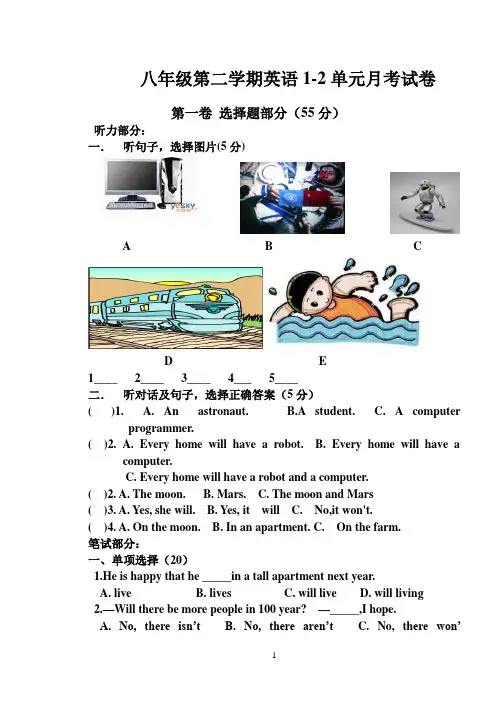 八年级第二学期英语 1-2 单元月考试卷

第一卷 选择题部分（55 分）

听力部分：

一. 听句子，选择图片(5 分)

yesky

A B C

D E

1____ 2____ 3____ 4___ 5____

二. 听对话及句子，选择正确答案（5 分）

( )1. A. An astronaut. B.A student. C. A computer programmer.

( )2. A. Every home will have a robot. B. Every home will have a computer.

C. Every home will have a robot and a computer.

( )2. A. The moon. B. Mars. C. The moon and Mars

( )3. A. Yes, she will. B. Yes, it will C. No,it won't.

( )4. A. On the moon. B. In an apartment. C. On the farm.

笔试部分：

一、单项选择（20）

1.He is happy that he _____in a tall apartment next year.

A. live B. lives C. will live D. will living

2.—Will there be more people in 100 year? —_____,I hope.

A. No, there isn't B. No, there aren't C. No, there won'

1