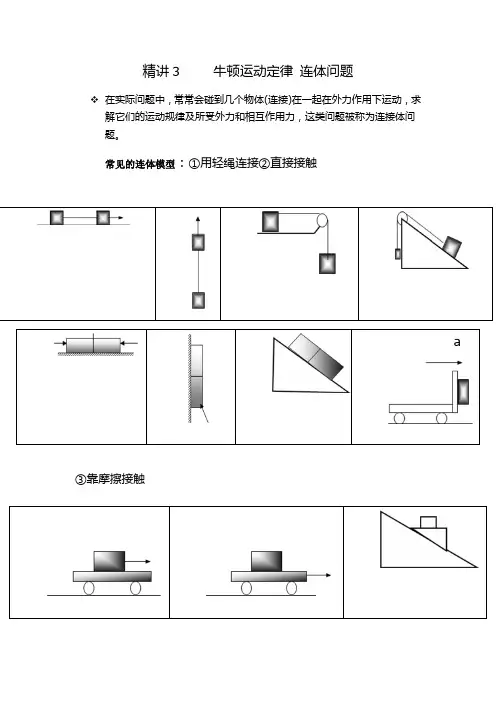 精讲 3　　牛顿运动定律 连体问题

❖ 在实际问题中，常常会碰到几个物体(连接)在一起在外力作用下运动，求解它们的运动规律及所受外力和相互作用力，这类问题被称为连接体问题。

常见的连体模型：①用轻绳连接②直接接触

a

③靠摩擦接触