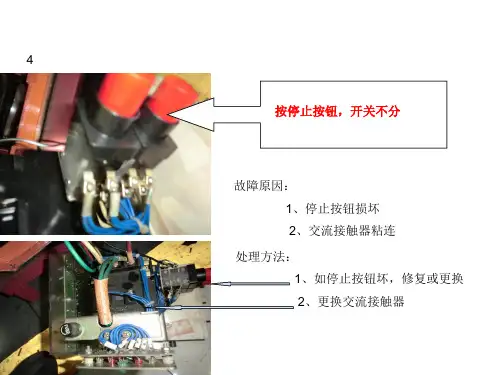 4

按停止按钮，开关不分

故障原因：

1、停止按钮损坏

2、交流接触器粘连

处理方法：

1、如停止按钮坏，修复或更换

2、更换交流接触器