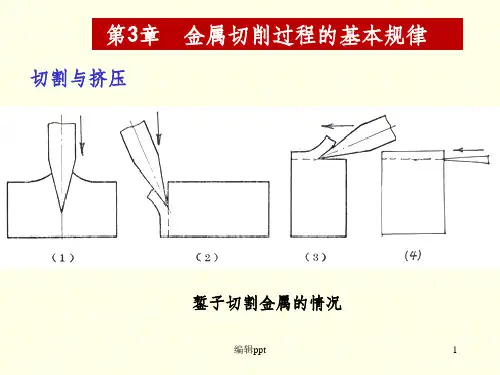 第3章 金属切削过程的基本规律

切割与挤压

（1）

（2）

（3）

(4)

錾子切割金属的情况

编辑ppt

1