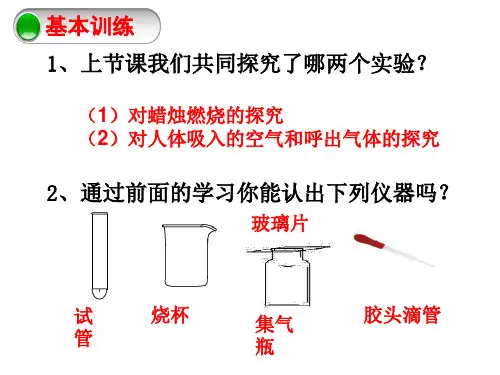 基本训练

1、上节课我们共同探究了哪两个实验？

（1）对蜡烛燃烧的探究
（2）对人体吸入的空气和呼出气体的探究

2、通过前面的学习你能认出下列仪器吗？

玻璃片

试管

烧杯

集气瓶

胶头滴管