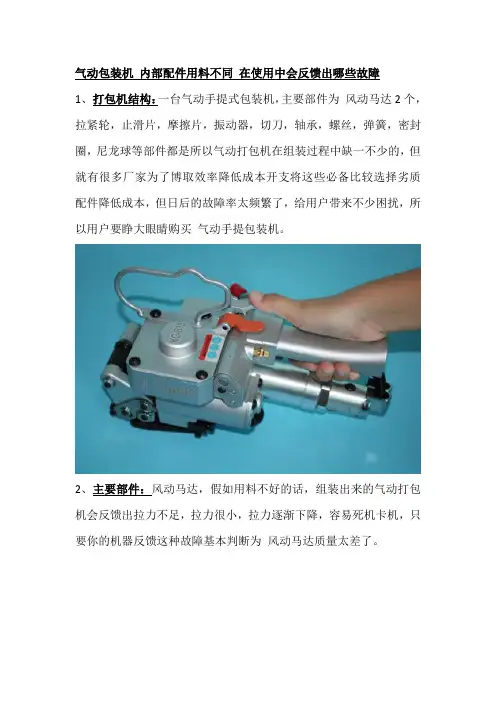 气动包装机 内部配件用料不同 在使用中会反馈出哪些故障

1、打包机结构：一台气动手提式包装机，主要部件为 风动马达 2 个，拉紧轮，止滑片，摩擦片，振动器，切刀，轴承，螺丝，弹簧，密封圈，尼龙球等部件都是所以气动打包机在组装过程中缺一不少的，但就有很多厂家为了博取效率降低成本开支将这些必备比较选择劣质配件降低成本，但日后的故障率太频繁了，给用户带来不少困扰，所以用户要睁大眼睛购买 气动手提包装机。

2、主要部件：风动马达，假如用料不好的话，组装出来的气动打包机会反馈出拉力不足，拉力很小，拉力逐渐下降，容易死机卡机，只要你的机器反馈这种故障基本判断为 风动马达质量太差了。