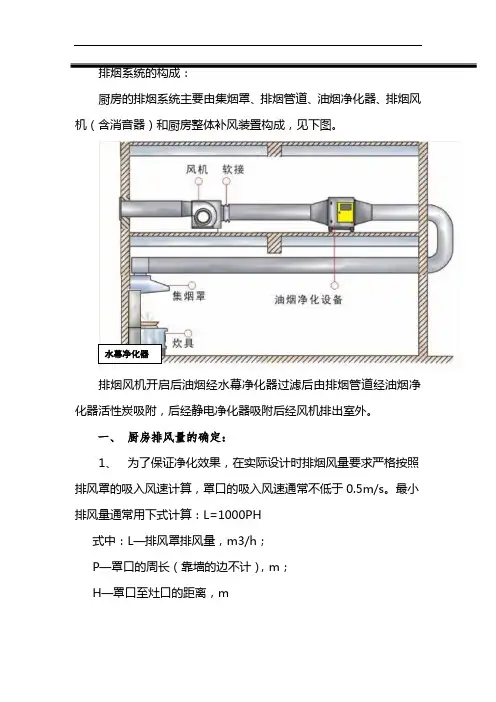 排烟系统的构成：

厨房的排烟系统主要由集烟罩、排烟管道、油烟净化器、排烟风机（含消音器）和厨房整体补风装置构成，见下图。

风机
软接
集烟罩
油烟净化设备
炊具
水幕净化器

排烟风机开启后油烟经水幕净化器过滤后由排烟管道经油烟净化器活性炭吸附，后经静电净化器吸附后经风机排出室外。

一、 厨房排风量的确定：

1、 为了保证净化效果，在实际设计时排烟风量要求严格按照排风罩的吸入风速计算，罩口的吸入风速通常不低于 0.5m/s。最小排风量通常用下式计算：L=1000PH

式中：L—排风罩排风量，m3/h；

P—罩口的周长（靠墙的边不计），m；

H—罩口至灶口的距离，m