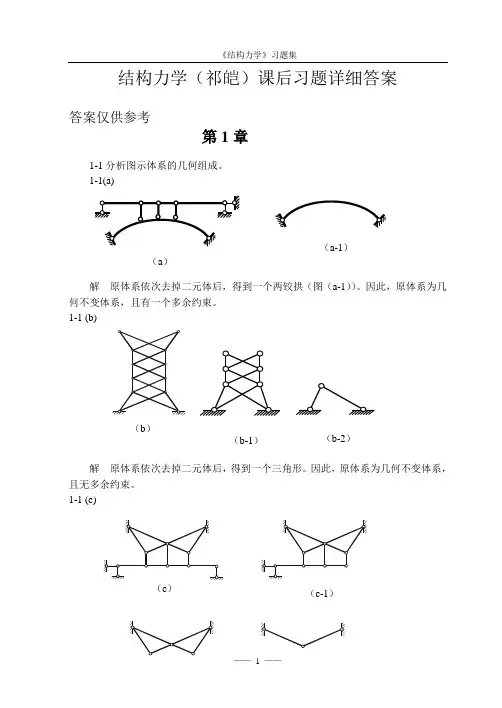 《结构力学》习题集

结构力学（祁皑）课后习题详细答案

答案仅供参考

第 1 章

1-1 分析图示体系的几何组成。

1-1(a)

（a）

（a-1）

解　原体系依次去掉二元体后，得到一个两铰拱（图（a-1））。因此，原体系为几何不变体系，且有一个多余约束。

1-1 (b)

（b）

（b-1）

（b-2）

解　原体系依次去掉二元体后，得到一个三角形。因此，原体系为几何不变体系，且无多余约束。

1-1 (c)

（c）

（c-1）

—— 1 ——