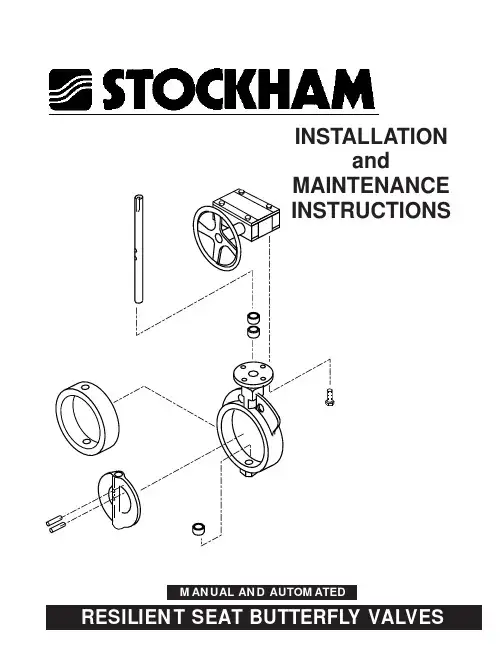 STOCKHAM

INSTALLATION
and
MAINTENANCE
INSTRUCTIONS

MANUAL AND AUTOMATED

RESILIENT SEAT BUTTERFLY VALVES