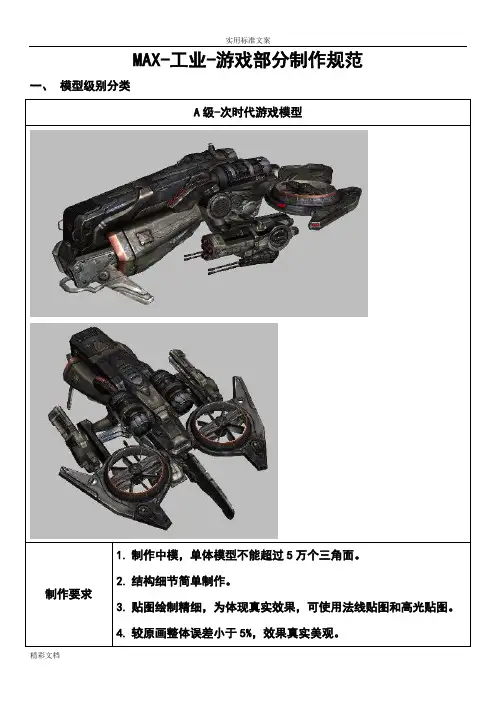 实用标准文案

MAX-工业-游戏部分制作规范

一、 模型级别分类

| A 级-次时代游戏模型 | |
|---|---|
| | |
| 制作要求 | 1. 制作中模，单体模型不能超过 5 万个三角面。<br>2. 结构细节简单制作。<br>3. 贴图绘制精细，为体现真实效果，可使用法线贴图和高光贴图。<br>4. 较原画整体误差小于 5%，效果真实美观。 |

精彩文档