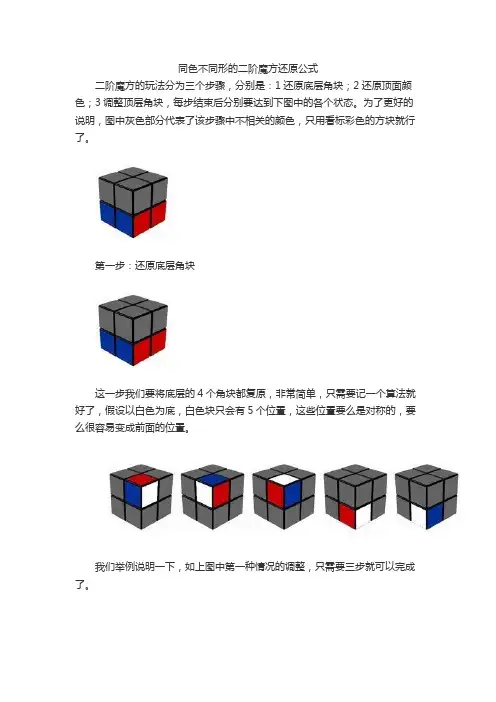 同色不同形的二阶魔方还原公式

二阶魔方的玩法分为三个步骤，分别是：1 还原底层角块；2 还原顶面颜色；3 调整顶层角块，每步结束后分别要达到下图中的各个状态。为了更好的说明，图中灰色部分代表了该步骤中不相关的颜色，只用看标彩色的方块就行了。

第一步：还原底层角块

这一步我们要将底层的 4 个角块都复原，非常简单，只需要记一个算法就好了，假设以白色为底，白色块只会有 5 个位置，这些位置要么是对称的，要么很容易变成前面的位置。

我们举例说明一下，如上图中第一种情况的调整，只需要三步就可以完成了。