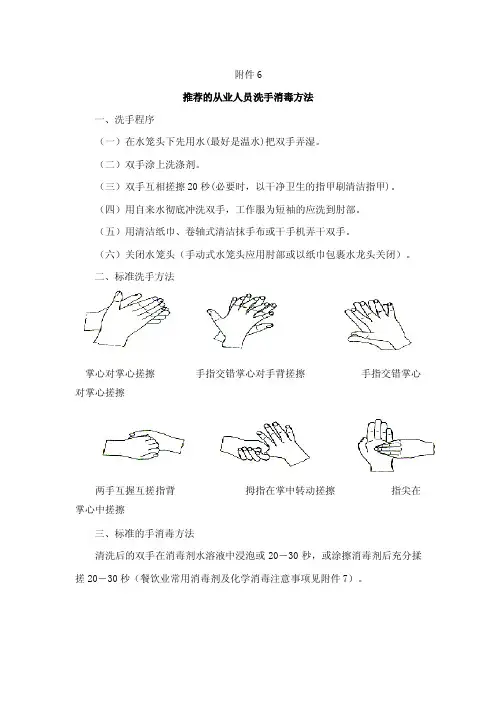 附件 6

推荐的从业人员洗手消毒方法

一、洗手程序

（一）在水笼头下先用水(最好是温水)把双手弄湿。

（二）双手涂上洗涤剂。

（三）双手互相搓擦 20 秒(必要时，以干净卫生的指甲刷清洁指甲)。

（四）用自来水彻底冲洗双手，工作服为短袖的应洗到肘部。

（五）用清洁纸巾、卷轴式清洁抹手布或干手机弄干双手。

（六）关闭水笼头（手动式水笼头应用肘部或以纸巾包裹水龙头关闭）。

二、标准洗手方法

掌心对掌心搓擦　　　手指交错掌心对手背搓擦　　　手指交错掌心对掌心搓擦

两手互握互搓指背　　　拇指在掌中转动搓擦　　　指尖在掌心中搓擦

三、标准的手消毒方法

清洗后的双手在消毒剂水溶液中浸泡或 20－30 秒，或涂擦消毒剂后充分揉搓 20－30 秒（餐饮业常用消毒剂及化学消毒注意事项见附件 7）。