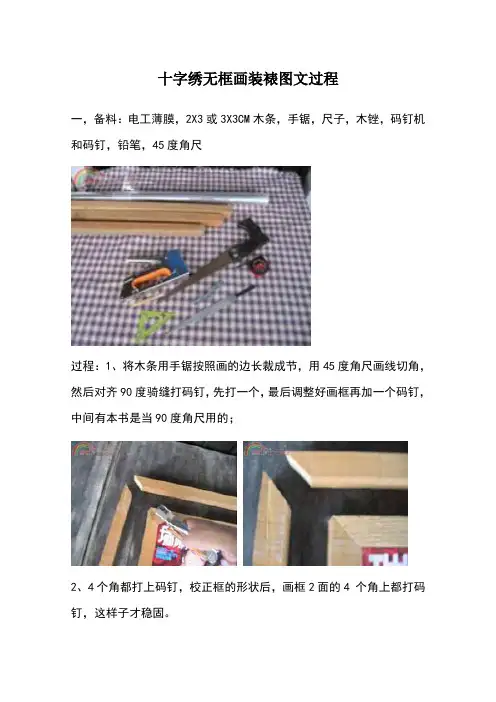 十字绣无框画装裱图文过程

一，备料：电工薄膜，2X3 或 3X3CM 木条，手锯，尺子，木锉，码钉机和码钉，铅笔，45 度角尺

过程：1、将木条用手锯按照画的边长裁成节，用 45 度角尺画线切角，然后对齐 90 度骑缝打码钉，先打一个，最后调整好画框再加一个码钉，中间有本书是当 90 度角尺用的；

2、4 个角都打上码钉，校正框的形状后，画框 2 面的 4 个角上都打码钉，这样子才稳固。