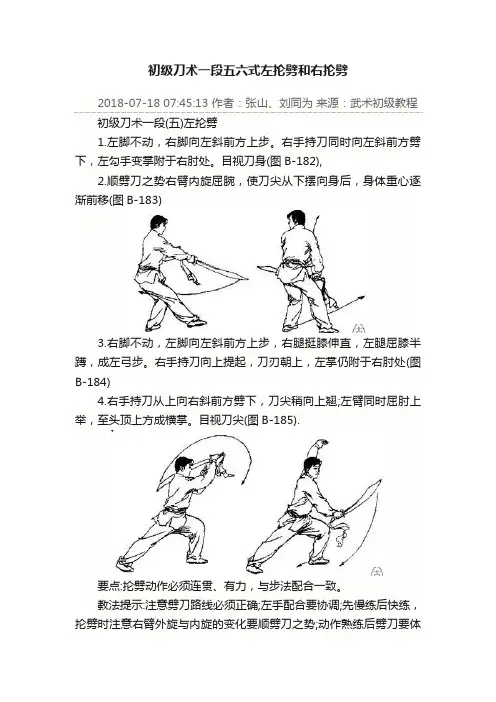 初级刀术一段五六式左抡劈和右抡劈

2018-07-18 07:45:13 作者：张山、刘同为 来源：武术初级教程

初级刀术一段(五)左抡劈

1.左脚不动，右脚向左斜前方上步。右手持刀同时向左斜前方劈下，左勾手变掌附于右肘处。目视刀身(图 B-182),

2.顺劈刀之势右臂内旋屈腕，使刀尖从下摆向身后，身体重心逐渐前移(图 B-183)

3.右脚不动，左脚向左斜前方上步，右腿挺膝伸直，左腿屈膝半蹲，成左弓步。右手持刀向上提起，刀刃朝上，左掌仍附于右肘处(图 B-184)

4.右手持刀从上向右斜前方劈下，刀尖稍向上翘;左臂同时屈肘上举，至头顶上方成横掌。目视刀尖(图 B-185).

要点:抡劈动作必须连贯、有力，与步法配合一致。

教法提示:注意劈刀路线必须正确;左手配合要协调;先慢练后快练，抡劈时注意右臂外旋与内旋的变化要顺劈刀之势;动作熟练后劈刀要体