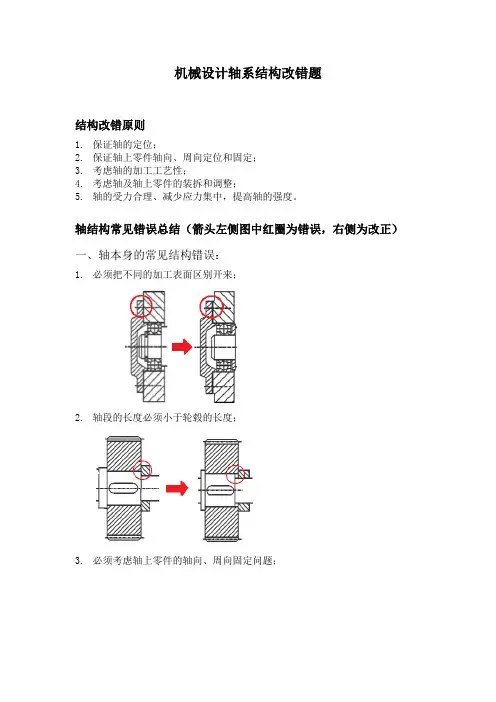 机械设计轴系结构改错题

结构改错原则

1. 保证轴的定位；
2. 保证轴上零件轴向、周向定位和固定；
3. 考虑轴的加工工艺性；
4. 考虑轴及轴上零件的装拆和调整；
5. 轴的受力合理、减少应力集中，提高轴的强度。

轴结构常见错误总结（箭头左侧图中红圈为错误，右侧为改正）

一、轴本身的常见结构错误：

1. 必须把不同的加工表面区别开来；

2. 轴段的长度必须小于轮毂的长度；

3. 必须考虑轴上零件的轴向、周向固定问题；