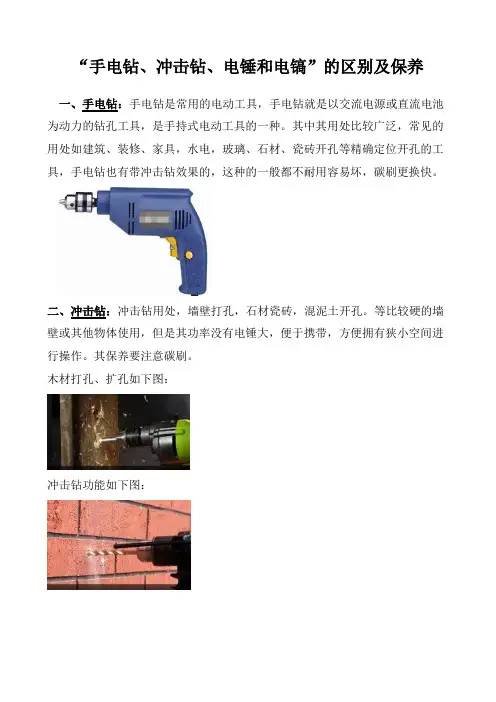 “手电钻、冲击钻、电锤和电镐”的区别及保养

一、手电钻：手电钻是常用的电动工具，手电钻就是以交流电源或直流电池为动力的钻孔工具，是手持式电动工具的一种。其中其用处比较广泛，常见的用处如建筑、装修、家具，水电，玻璃、石材、瓷砖开孔等精确定位开孔的工具，手电钻也有带冲击钻效果的，这种的一般都不耐用容易坏，碳刷更换快。

二、冲击钻：冲击钻用处，墙壁打孔，石材瓷砖，混泥土开孔。等比较硬的墙壁或其他物体使用，但是其功率没有电锤大，便于携带，方便拥有狭小空间进行操作。其保养要注意碳刷。

木材打孔、扩孔如下图：

冲击钻功能如下图：