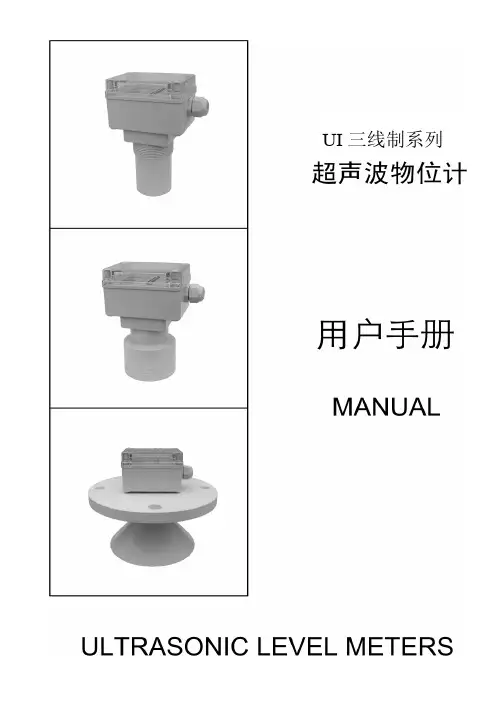 UI 三线制系列
超声波物位计

用户手册

MANUAL

ULTRASONIC LEVEL METERS