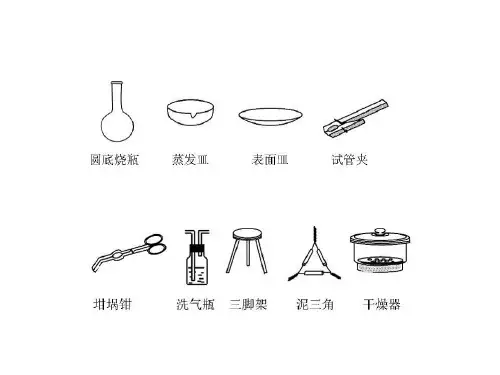 圆底烧瓶　蒸发皿　表面皿　试管夹

坩埚钳　洗气瓶　三脚架　泥三角　干燥器