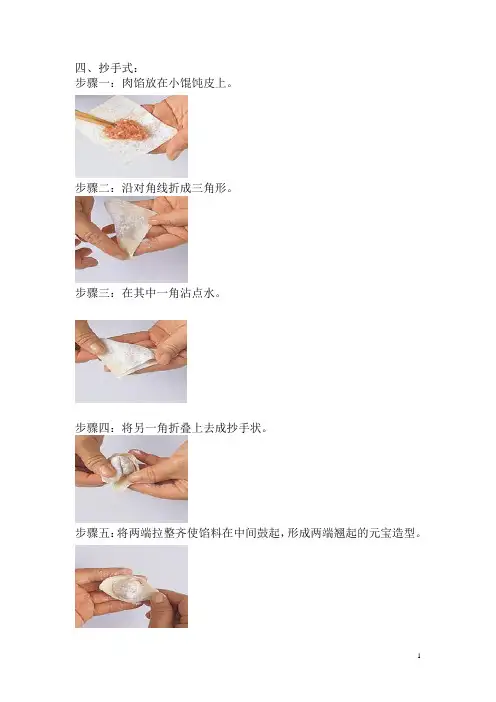 四、抄手式：

步骤一：肉馅放在小馄饨皮上。

步骤二：沿对角线折成三角形。

步骤三：在其中一角沾点水。

步骤四：将另一角折叠上去成抄手状。

步骤五：将两端拉整齐使馅料在中间鼓起，形成两端翘起的元宝造型。

4