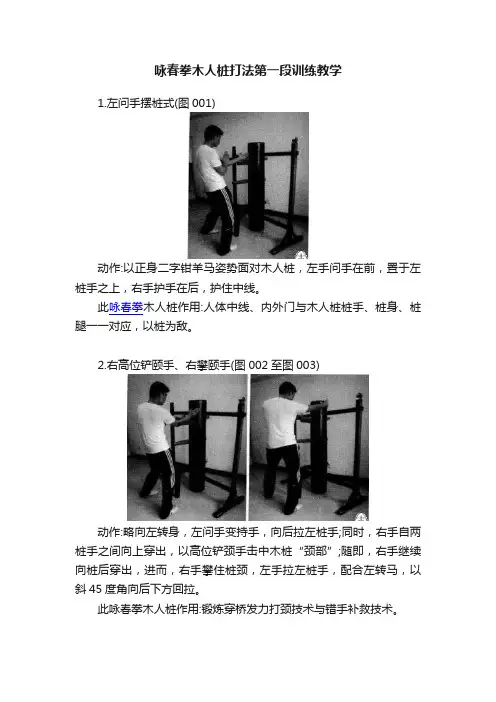 咏春拳木人桩打法第一段训练教学

1.左问手摆桩式(图 001)

动作:以正身二字钳羊马姿势面对木人桩，左手问手在前，置于左桩手之上，右手护手在后，护住中线。

此咏春拳木人桩作用:人体中线、内外门与木人桩桩手、桩身、桩腿一一对应，以桩为敌。

2.右高位铲颈手、右攀颈手(图 002 至图 003)

动作:略向左转身，左问手变持手，向后拉左桩手;同时，右手自两桩手之间向上穿出，以高位铲颈手击中木桩“颈部”;随即，右手继续向桩后穿出，进而，右手攀住桩颈，左手拉左桩手，配合左转马，以斜 45 度角向后下方回拉。

此咏春拳木人桩作用:锻炼穿桥发力打颈技术与错手补救技术。