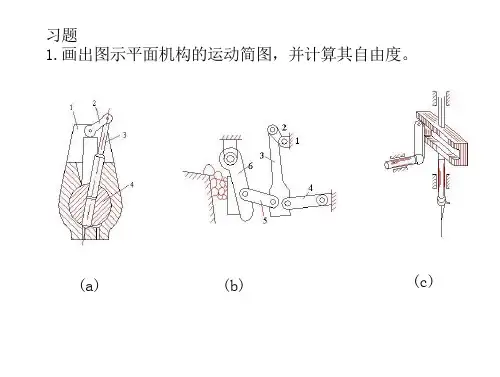 习题
1. 画出图示平面机构的运动简图，并计算其自由度。

1
2
3
4

2
1
3
6
4
5

(a)

(b)

(c)