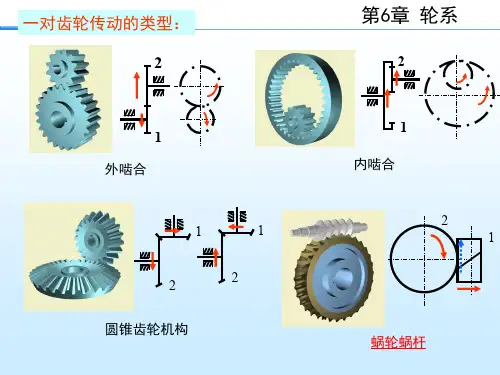 一对齿轮传动的类型：

第6章 轮系

2
1

外啮合

2
1

内啮合

1
2

1
2

圆锥齿轮机构

2
1

蜗轮蜗杆