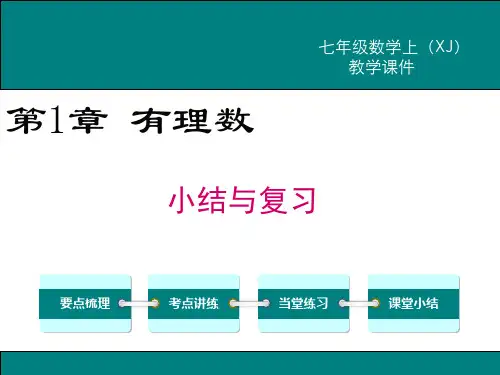 七年级数学上（XJ）
教学课件

第1章 有理数

小结与复习

要点梳理 考点讲练 当堂练习 课堂小结