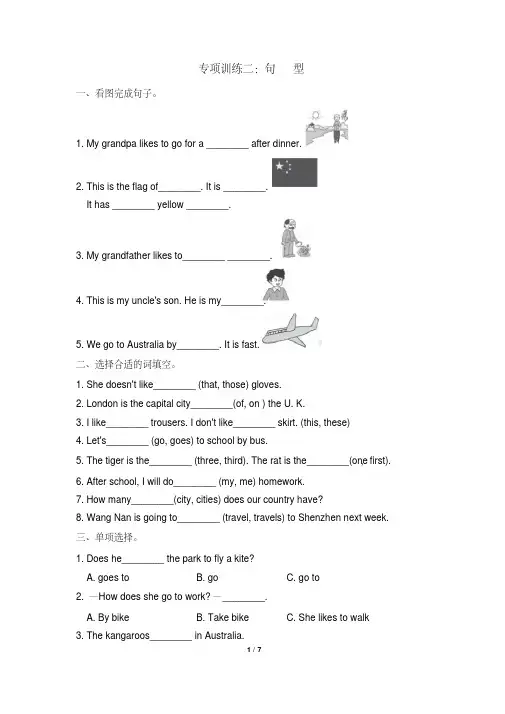 专项训练二：句　型

一、看图完成句子。

1. My grandpa likes to go for a ________ after dinner.

2. This is the flag of________. It is ________.
It has ________ yellow ________.

3. My grandfather likes to________ ________.

4. This is my uncle's son. He is my________.

5. We go to Australia by________. It is fast.

二、选择合适的词填空。

1. She doesn't like________ (that, those) gloves.

2. London is the capital city________(of, on ) the U. K.

3. I like________ trousers. I don't like________ skirt. (this, these)

4. Let's________ (go, goes) to school by bus.

5. The tiger is the________ (three, third). The rat is the________(one first).

6. After school, I will do________ (my, me) homework.

7. How many________(city, cities) does our country have?

8. Wang Nan is going to________ (travel, travels) to Shenzhen next week.

三、单项选择。

1. Does he________ the park to fly a kite?

A. goes to　　B. go　　C. go to

2. —How does she go to work? —________.

A. By bike　　B. Take bike　　C. She likes to walk

3. The kangaroos________ in Australia.

1 / 7