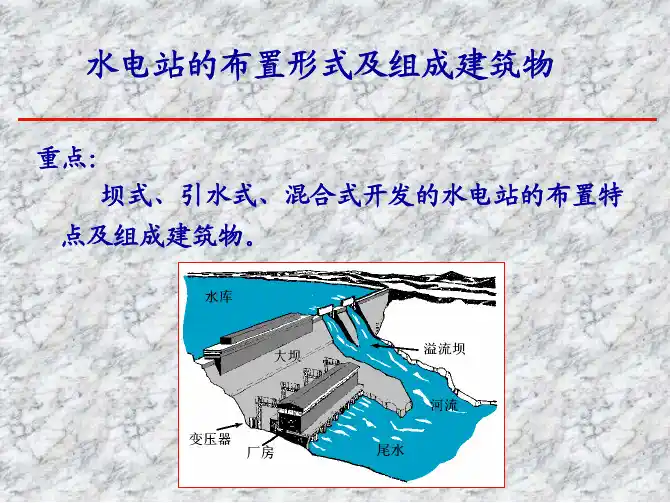 水电站的布置形式及组成建筑物

重点：

坝式、引水式、混合式开发的水电站的布置特点及组成建筑物。

水库

大坝

溢流坝

河流

变压器

厂房

尾水