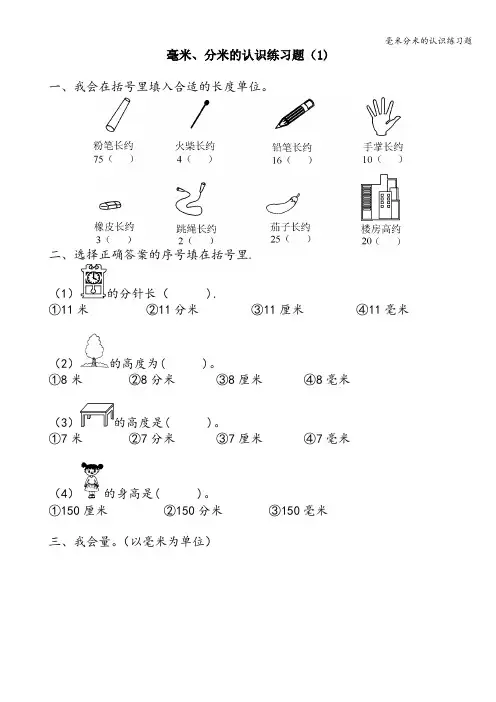 毫米分米的认识练习题

毫米、分米的认识练习题（1）

一、我会在括号里填入合适的长度单位。

粉笔长约 75（ ）
火柴长约 4（ ）
铅笔长约 16（ ）
手掌长约 10（ ）

橡皮长约 3（ ）
跳绳长约 2（ ）
茄子长约 25（ ）
楼房高约 20（ ）

二、选择正确答案的序号填在括号里.

（1）的分针长（ ）.
①11 米 ②11 分米 ③11 厘米 ④11 毫米

（2）的高度为（ ）。
①8 米 ②8 分米 ③8 厘米 ④8 毫米

（3）的高度是（ ）。
①7 米 ②7 分米 ③7 厘米 ④7 毫米

（4）的身高是（ ）。
①150 厘米 ②150 分米 ③150 毫米

三、我会量。（以毫米为单位）