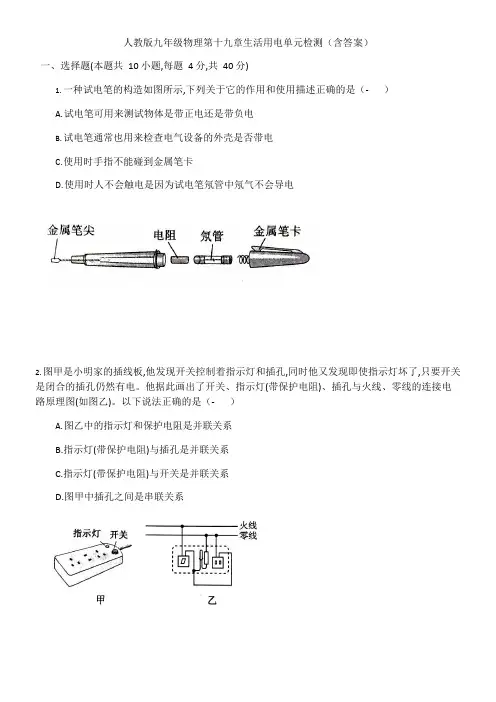 人教版九年级物理第十九章生活用电单元检测（含答案）

一、选择题(本题共 10 小题,每题 4 分,共 40 分)

1. 一种试电笔的构造如图所示,下列关于它的作用和使用描述正确的是（-　　）

A. 试电笔可用来测试物体是带正电还是带负电

B. 试电笔通常也用来检查电气设备的外壳是否带电

C. 使用时手指不能碰到金属笔卡

D. 使用时人不会触电是因为试电笔氖管中氖气不会导电

金属笔尖　电阻　氖管　金属笔卡

2. 图甲是小明家的插线板,他发现开关控制着指示灯和插孔,同时他又发现即使指示灯坏了,只要开关是闭合的插孔仍然有电。他据此画出了开关、指示灯(带保护电阻)、插孔与火线、零线的连接电路原理图(如图乙)。以下说法正确的是（-　　）

A. 图乙中的指示灯和保护电阻是并联关系

B. 指示灯(带保护电阻)与插孔是并联关系

C. 指示灯(带保护电阻)与开关是并联关系

D. 图甲中插孔之间是串联关系

指示灯　开关　火线　零线

甲　乙