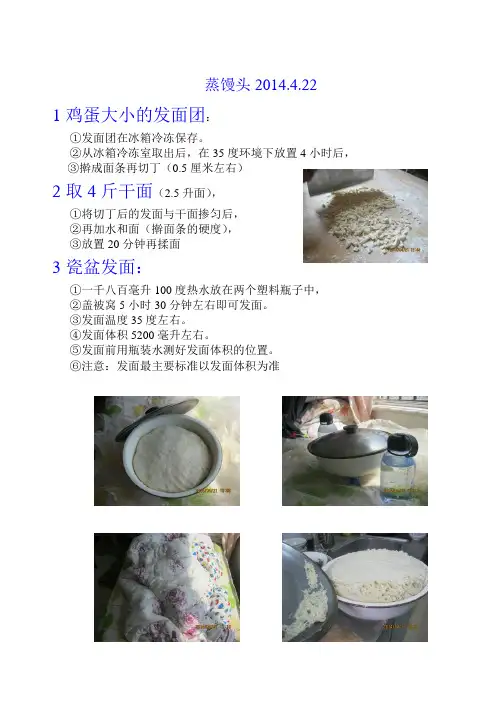 蒸馒头 2014.4.22

1 鸡蛋大小的发面团：

①发面团在冰箱冷冻保存。
②从冰箱冷冻室取出后，在 35 度环境下放置 4 小时后，
③擀成面条再切丁（0.5 厘米左右）

2 取 4 斤干面（2.5 升面），

①将切丁后的发面与干面掺匀后，
②再加水和面（擀面条的硬度），
③放置 20 分钟再揉面

3 瓷盆发面：

①一千八百毫升 100 度热水放在两个塑料瓶子中，
②盖被窝 5 小时 30 分钟左右即可发面。
③发面温度 35 度左右。
④发面体积 5200 毫升左右。
⑤发面前用瓶装水测好发面体积的位置。
⑥注意：发面最主要标准以发面体积为准