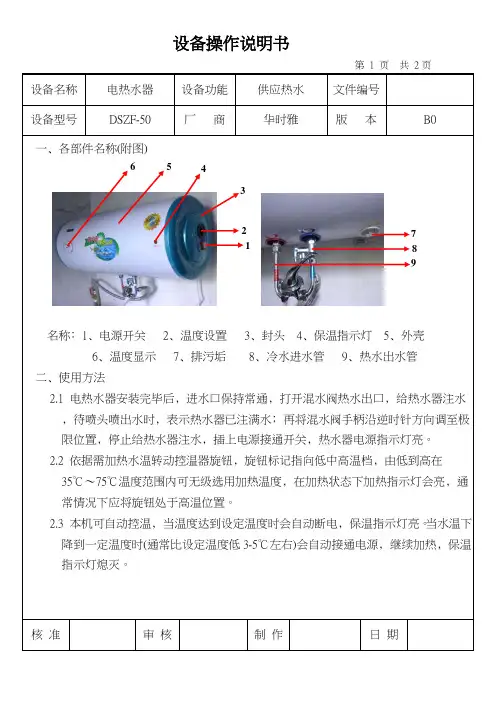 设备操作说明书

第 1 页 共 2 页

| 设备名称 | 电热水器 | 设备功能 | 供应热水 | 文件编号 | |
|---|---|---|---|---|---|
| 设备型号 | DSZF-50 | 厂 商 | 华时雅 | 版 本 | B0 |

一、各部件名称(附图)

6 5 4 3 2 1

7 8 9

名称：1、电源开关 2、温度设置 3、封头 4、保温指示灯 5、外壳 6、温度显示 7、排污垢 8、冷水进水管 9、热水出水管

二、使用方法

2.1 电热水器安装完毕后，进水口保持常通，打开混水阀热水出口，给热水器注水，待喷头喷出水时，表示热水器已注满水；再将混水阀手柄沿逆时针方向调至极限位置，停止给热水器注水，插上电源接通开关，热水器电源指示灯亮。

2.2 依据需加热水温转动控温器旋钮，旋钮标记指向低中高温档，由低到高在 35℃～75℃温度范围内可无级选用加热温度，在加热状态下加热指示灯会亮，通常情况下应将旋钮处于高温位置。

2.3 本机可自动控温，当温度达到设定温度时会自动断电，保温指示灯亮 当水温下降到一定温度时(通常比设定温度低 3-5℃左右)会自动接通电源，继续加热，保温指示灯熄灭。

| 核 准 | | 审 核 | | 制 作 | | 日 期 | |
|---|---|---|---|---|---|---|---|