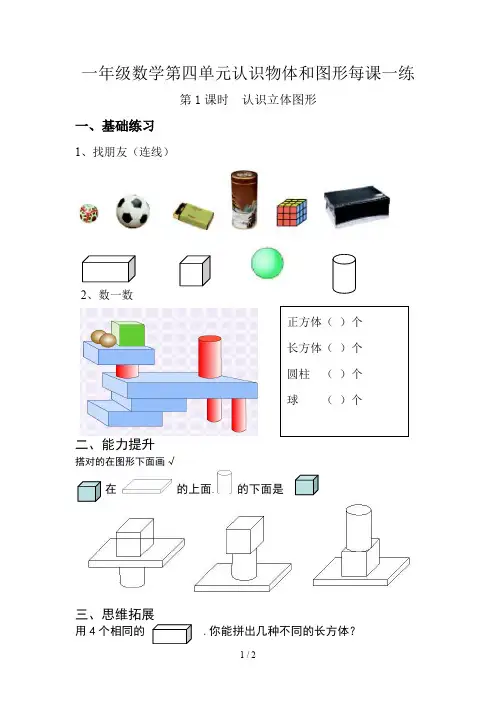 一年级数学第四单元认识物体和图形每课一练

第 1 课时　认识立体图形

一、基础练习

1、找朋友（连线）

2、数一数

正方体（ ）个

长方体（ ）个

圆柱 （ ）个

球 （ ）个

二、能力提升

搭对的在图形下面画 √

在 的上面. 的下面是

三、思维拓展

用 4 个相同的 . 你能拼出几种不同的长方体？

1 / 2