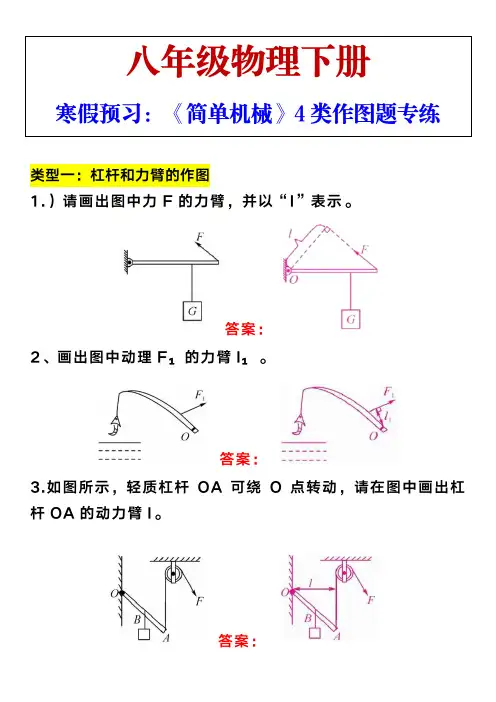 八年级物理下册

寒假预习：《简单机械》4类作图题专练

类型一：杠杆和力臂的作图

1.）请画出图中力 F 的力臂，并以“l”表示。

F

G

答案：

l

F

O

G

2、画出图中动理 $F_1$ 的力臂 $l_1$ 。

$F_1$

O

答案：

$F_1$

$l_1$

O

3.如图所示，轻质杠杆 OA 可绕 O 点转动，请在图中画出杠杆 OA 的动力臂 l。

O

F

B

A

答案：

O

l

F

B

A