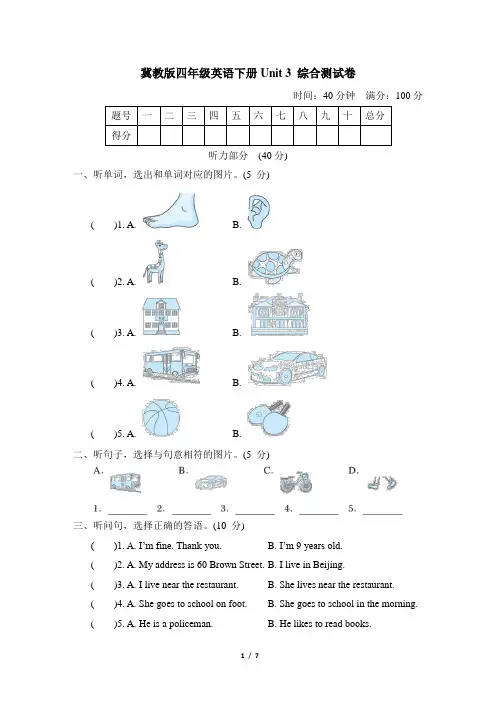 冀教版四年级英语下册 Unit 3 综合测试卷

时间：40 分钟　满分：100 分

| 题号 | 一 | 二 | 三 | 四 | 五 | 六 | 七 | 八 | 九 | 十 | 总分 |
|---|---|---|---|---|---|---|---|---|---|---|---|
| 得分 | | | | | | | | | | | |

听力部分 (40 分)

一、听单词，选出和单词对应的图片。(5 分)

(　　)1. A.　　B.

(　　)2. A.　　B.

(　　)3. A.　　B.

(　　)4. A.　　B.

(　　)5. A.　　B.

二、听句子，选择与句意相符的图片。(5 分)

A.　　B.　　C.　　D.

1. ________ 2. ________ 3. ________ 4. ________ 5. ________

三、听问句，选择正确的答语。(10 分)

(　　)1. A. I'm fine. Thank you.　　B. I'm 9 years old.

(　　)2. A. My address is 60 Brown Street. B. I live in Beijing.

(　　)3. A. I live near the restaurant.　　B. She lives near the restaurant.

(　　)4. A. She goes to school on foot.　　B. She goes to school in the morning.

(　　)5. A. He is a policeman.　　B. He likes to read books.

1 / 7