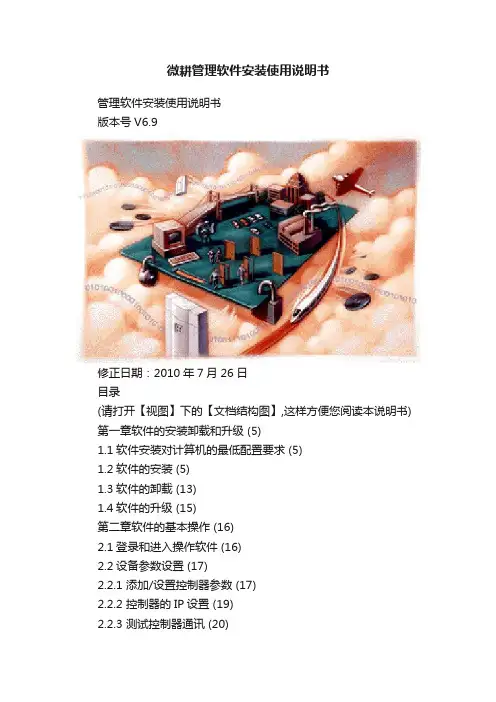 微耕管理软件安装使用说明书

管理软件安装使用说明书
版本号 V6.9

修正日期：2010 年 7 月 26 日
目录
(请打开【视图】下的【文档结构图】,这样方便您阅读本说明书)
第一章软件的安装卸载和升级 (5)
1.1 软件安装对计算机的最低配置要求 (5)
1.2 软件的安装 (5)
1.3 软件的卸载 (13)
1.4 软件的升级 (15)
第二章软件的基本操作 (16)
2.1 登录和进入操作软件 (16)
2.2 设备参数设置 (17)
2.2.1 添加/设置控制器参数 (17)
2.2.2 控制器的 IP 设置 (19)
2.2.3 测试控制器通讯 (20)