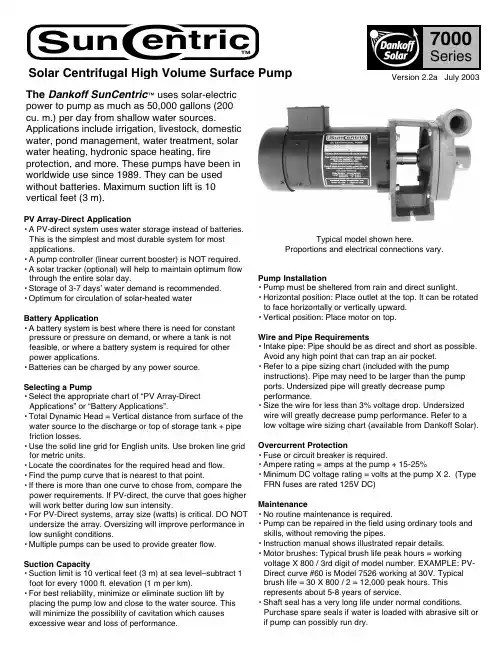 SunCentric™

Dankoff Solar

7000 Series

Solar Centrifugal High Volume Surface Pump

Version 2.2a July 2003

The Dankoff SunCentric™ uses solar-electric power to pump as much as 50,000 gallons (200 cu. m.) per day from shallow water sources. Applications include irrigation, livestock, domestic water, pond management, water treatment, solar water heating, hydronic space heating, fire protection, and more. These pumps have been in worldwide use since 1989. They can be used without batteries. Maximum suction lift is 10 vertical feet (3 m).

PV Array-Direct Application
• A PV-direct system uses water storage instead of batteries. This is the simplest and most durable system for most applications.
• A pump controller (linear current booster) is NOT required.
• A solar tracker (optional) will help to maintain optimum flow through the entire solar day.
• Storage of 3-7 days' water demand is recommended.
• Optimum for circulation of solar-heated water

Battery Application
• A battery system is best where there is need for constant pressure or pressure on demand, or where a tank is not feasible, or where a battery system is required for other power applications.
• Batteries can be charged by any power source.

Selecting a Pump
• Select the appropriate chart of "PV Array-Direct Applications" or "Battery Applications".
• Total Dynamic Head = Vertical distance from surface of the water source to the discharge or top of storage tank + pipe friction losses.
• Use the solid line grid for English units. Use broken line grid for metric units.
• Locate the coordinates for the required head and flow.
• Find the pump curve that is nearest to that point.
• If there is more than one curve to chose from, compare the power requirements. If PV-direct, the curve that goes higher will work better during low sun intensity.
• For PV-Direct systems, array size (watts) is critical. DO NOT undersize the array. Oversizing will improve performance in low sunlight conditions.
• Multiple pumps can be used to provide greater flow.

Suction Capacity
• Suction limit is 10 vertical feet (3 m) at sea level–subtract 1 foot for every 1000 ft. elevation (1 m per km).
• For best reliability, minimize or eliminate suction lift by placing the pump low and close to the water source. This will minimize the possibility of cavitation which causes excessive wear and loss of performance.

SunCentric

Typical model shown here.
Proportions and electrical connections vary.

Pump Installation
• Pump must be sheltered from rain and direct sunlight.
• Horizontal position: Place outlet at the top. It can be rotated to face horizontally or vertically upward.
• Vertical position: Place motor on top.

Wire and Pipe Requirements
• Intake pipe: Pipe should be as direct and short as possible. Avoid any high point that can trap an air pocket.
• Refer to a pipe sizing chart (included with the pump instructions). Pipe may need to be larger than the pump ports. Undersized pipe will greatly decrease pump performance.
• Size the wire for less than 3% voltage drop. Undersized wire will greatly decrease pump performance. Refer to a low voltage wire sizing chart (available from Dankoff Solar).

Overcurrent Protection
• Fuse or circuit breaker is required.
• Ampere rating = amps at the pump + 15-25%
• Minimum DC voltage rating = volts at the pump X 2. (Type FRN fuses are rated 125V DC)

Maintenance
• No routine maintenance is required.
• Pump can be repaired in the field using ordinary tools and skills, without removing the pipes.
• Instruction manual shows illustrated repair details.
• Motor brushes: Typical brush life peak hours = working voltage X 800 / 3rd digit of model number. EXAMPLE: PV-Direct curve #60 is Model 7526 working at 30V. Typical brush life = 30 X 800 / 2 = 12,000 peak hours. This represents about 5-8 years of service.
• Shaft seal has a very long life under normal conditions. Purchase spare seals if water is loaded with abrasive silt or if pump can possibly run dry.